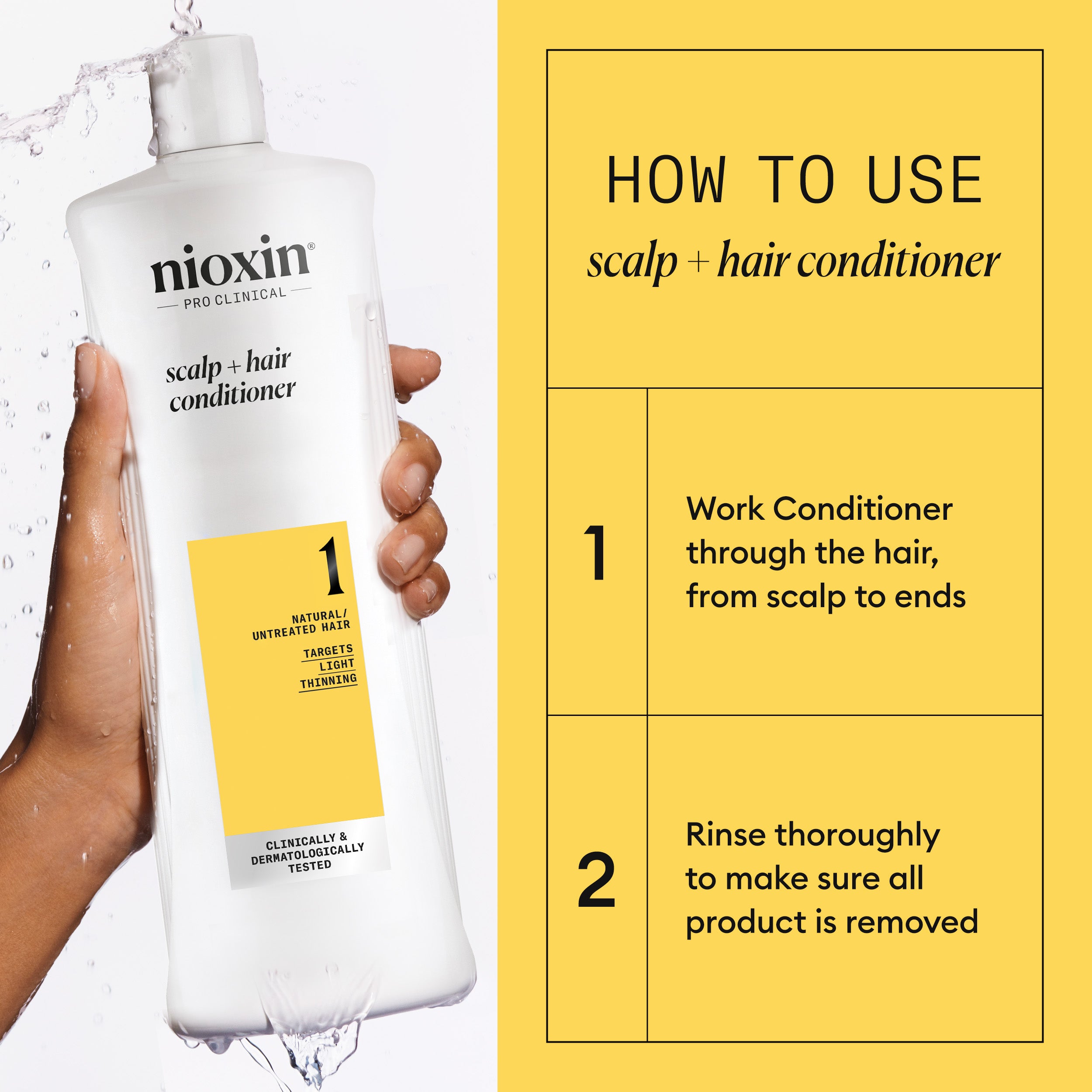 nioxin®
PRO CLINICAL

scalp + hair conditioner

1

NATURAL/ UNTREATED HAIR

TARGETS LIGHT THINNING

CLINICALLY & DERMATOLOGICALLY TESTED

HOW TO USE
scalp + hair conditioner

1 Work Conditioner through the hair, from scalp to ends

2 Rinse thoroughly to make sure all product is removed