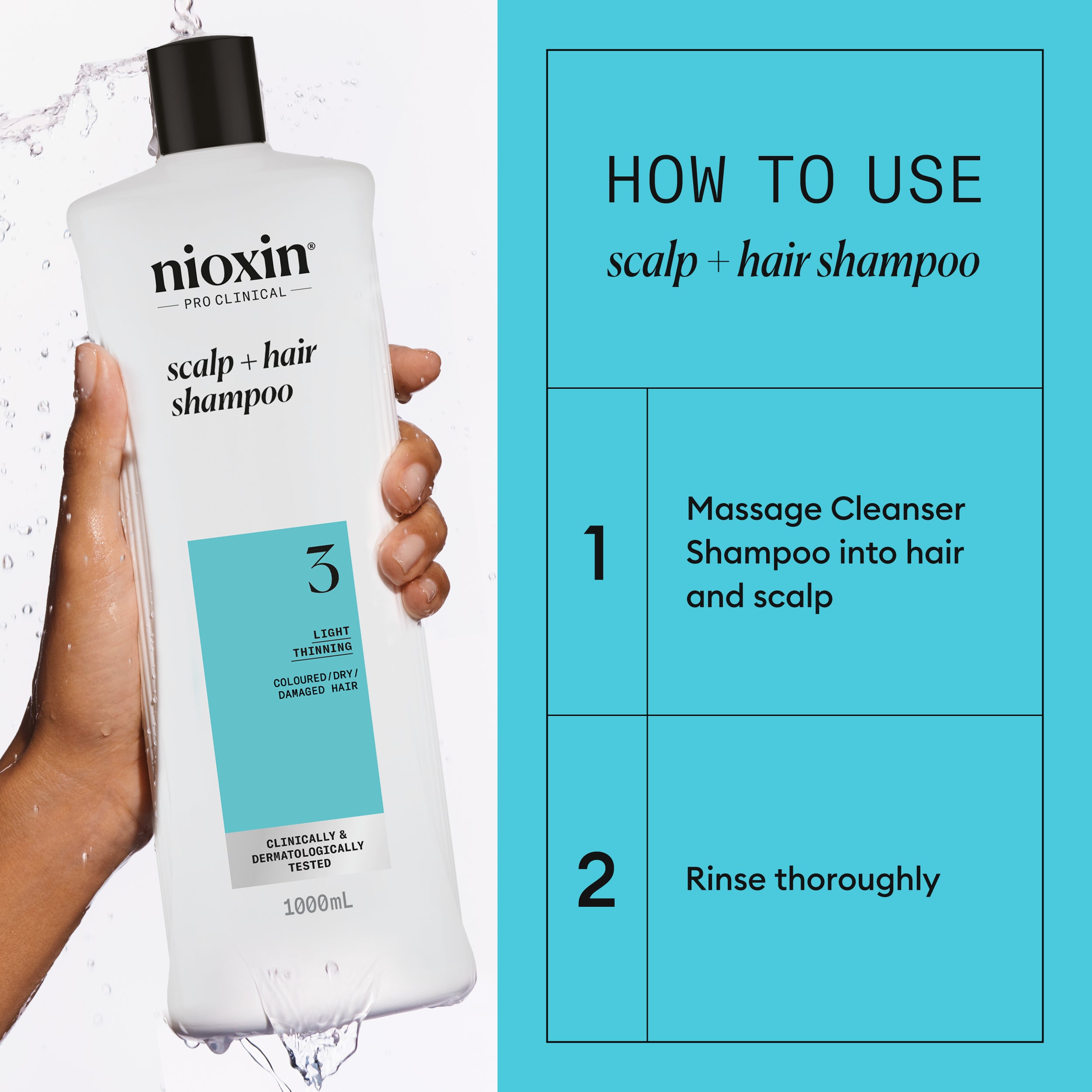 nioxin®
PRO CLINICAL

scalp + hair
shampoo

3

LIGHT
THINNING

COLOURED/DRY/
DAMAGED HAIR

CLINICALLY &
DERMATOLOGICALLY
TESTED

1000mL

HOW TO USE
scalp + hair shampoo

1 Massage Cleanser Shampoo into hair and scalp

2 Rinse thoroughly